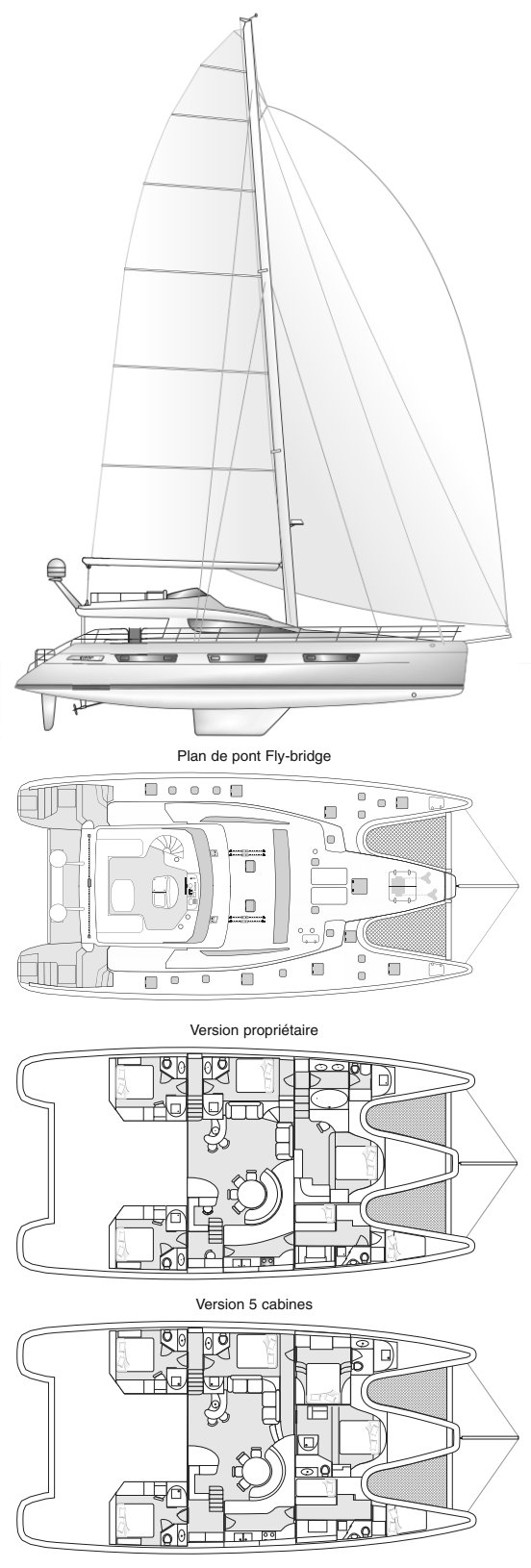 Plan de pont Fly-bridge

Version propriétaire

Version 5 cabines